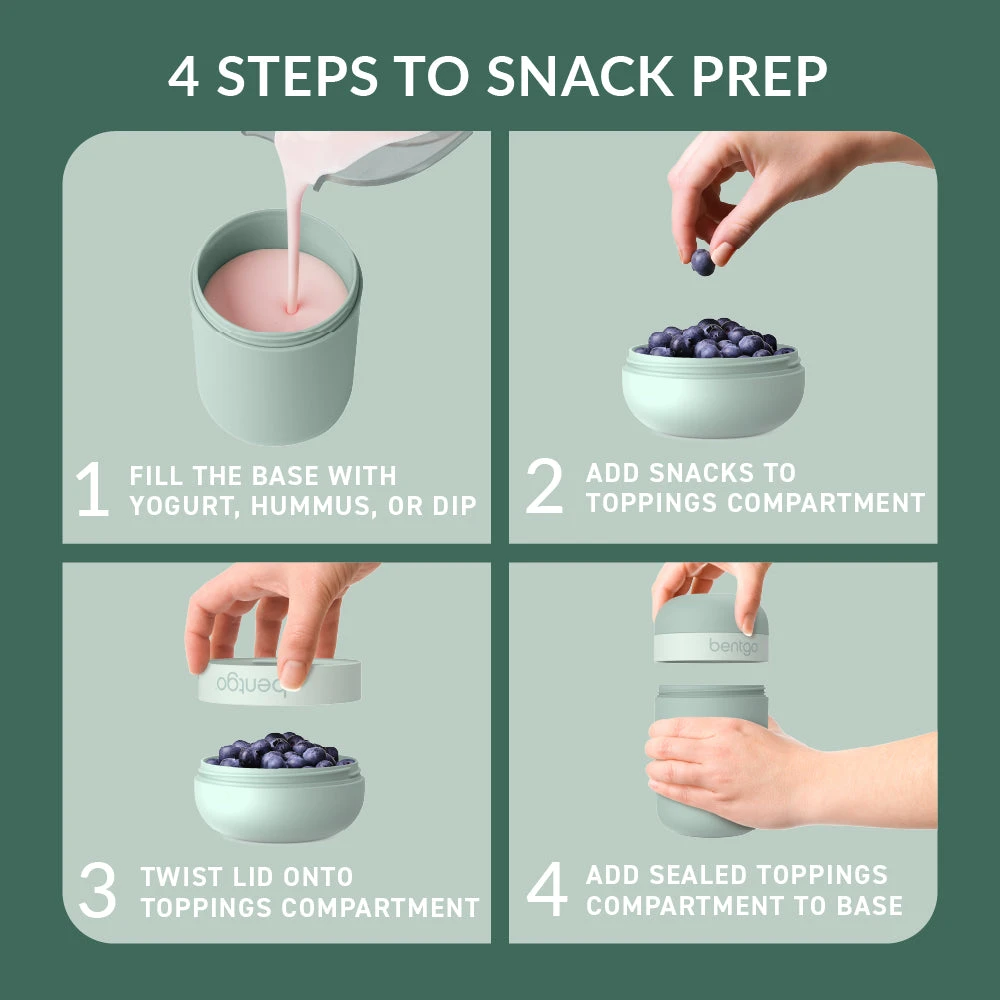 4 STEPS TO SNACK PREP

1 FILL THE BASE WITH YOGURT, HUMMUS, OR DIP

2 ADD SNACKS TO TOPPINGS COMPARTMENT

bentgo

3 TWIST LID ONTO TOPPINGS COMPARTMENT

bentgo

4 ADD SEALED TOPPINGS COMPARTMENT TO BASE